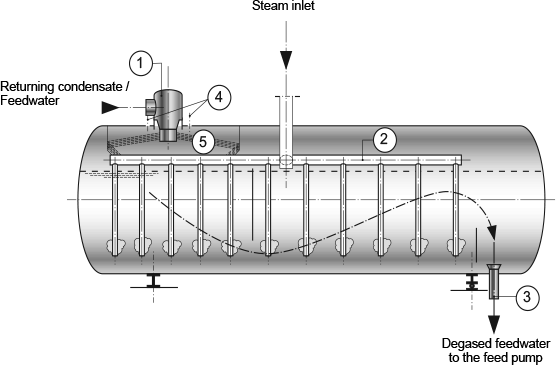 Steam inlet

1

Returning condensate / Feedwater

4

5

2

3

Degased feedwater to the feed pump